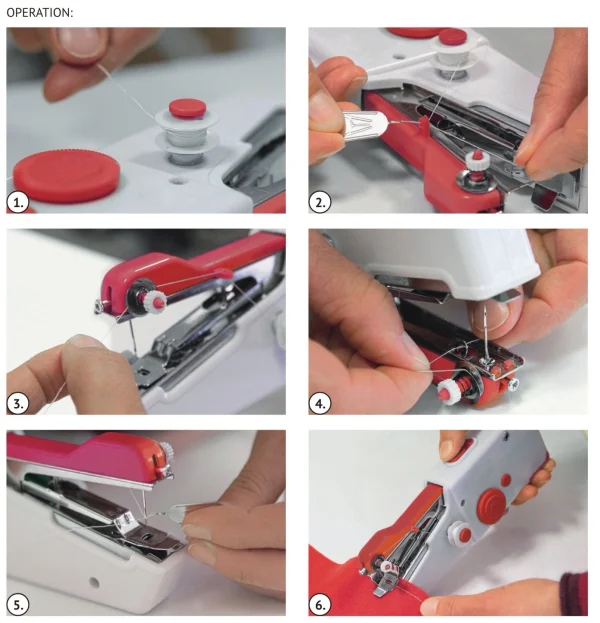 OPERATION:

1.

2.

3.

4.

5.

6.